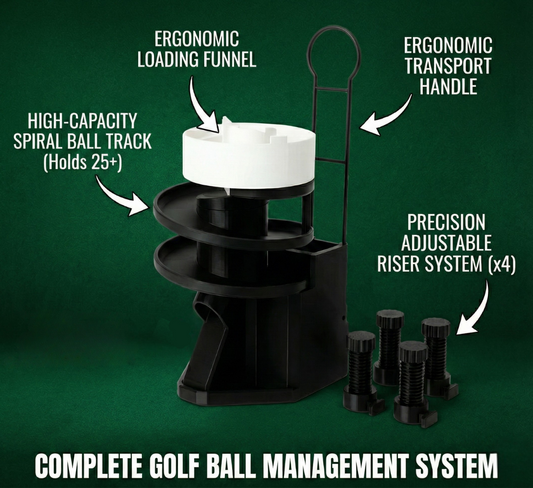 ERGONOMIC LOADING FUNNEL

ERGONOMIC TRANSPORT HANDLE

HIGH-CAPACITY SPIRAL BALL TRACK (Holds 25+)

PRECISION ADJUSTABLE RISER SYSTEM (x4)

COMPLETE GOLF BALL MANAGEMENT SYSTEM